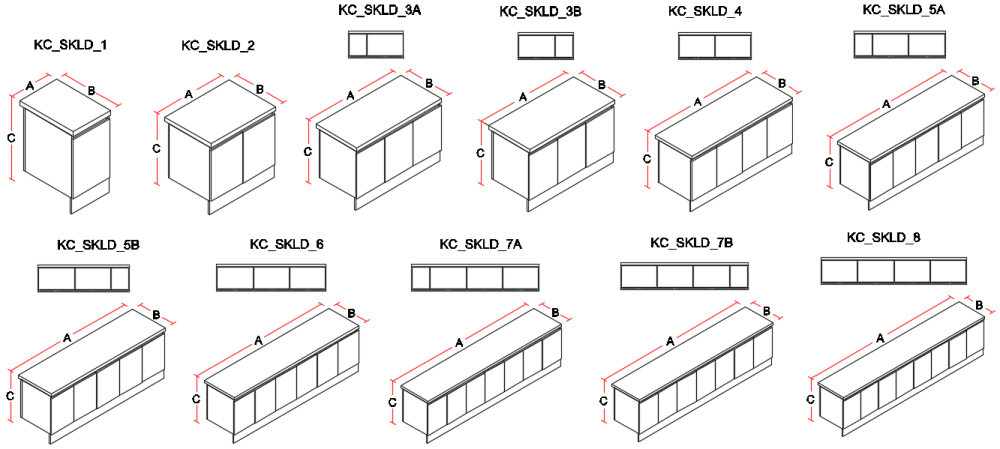 KC_SKLD_1
A
B
C

KC_SKLD_2
A
B
C

KC_SKLD_3A
A
B
C

KC_SKLD_3B
A
B
C

KC_SKLD_4
A
B
C

KC_SKLD_5A
A
B
C

KC_SKLD_5B
A
B
C

KC_SKLD_6
A
B
C

KC_SKLD_7A
A
B
C

KC_SKLD_7B
A
B
C

KC_SKLD_8
A
B
C