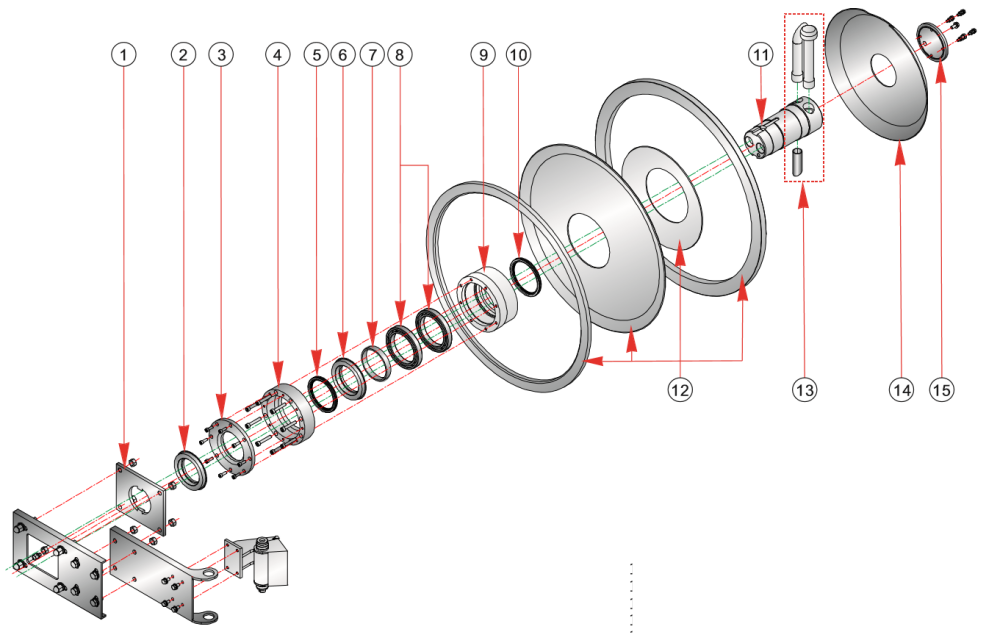 1
2
3
4
5
6
7
8
9
10
11
12
13
14
15